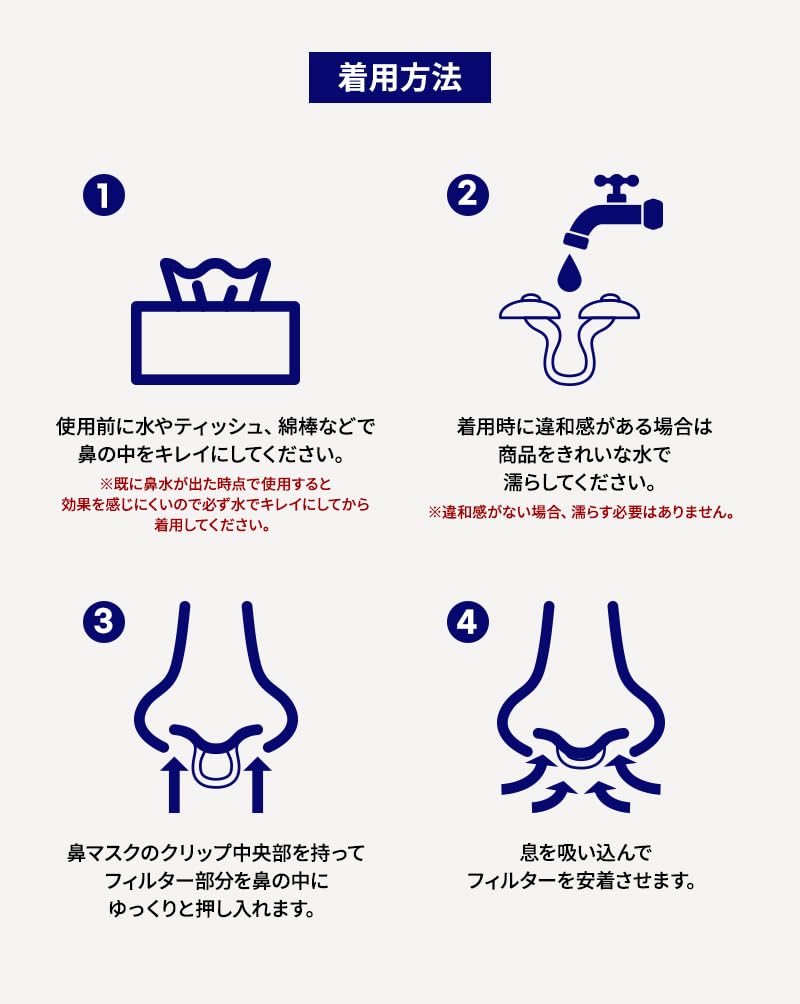 着用方法

1

使用前に水やティッシュ、綿棒などで鼻の中をキレイにしてください。

※既に鼻水が出た時点で使用すると効果を感じにくいので必ず水でキレイにしてから着用してください。

2

着用時に違和感がある場合は商品をきれいな水で濡らしてください。

※違和感がない場合、濡らす必要はありません。

3

鼻マスクのクリップ中央部を持ってフィルター部分を鼻の中にゆっくりと押し入れます。

4

息を吸い込んでフィルターを安着させます。